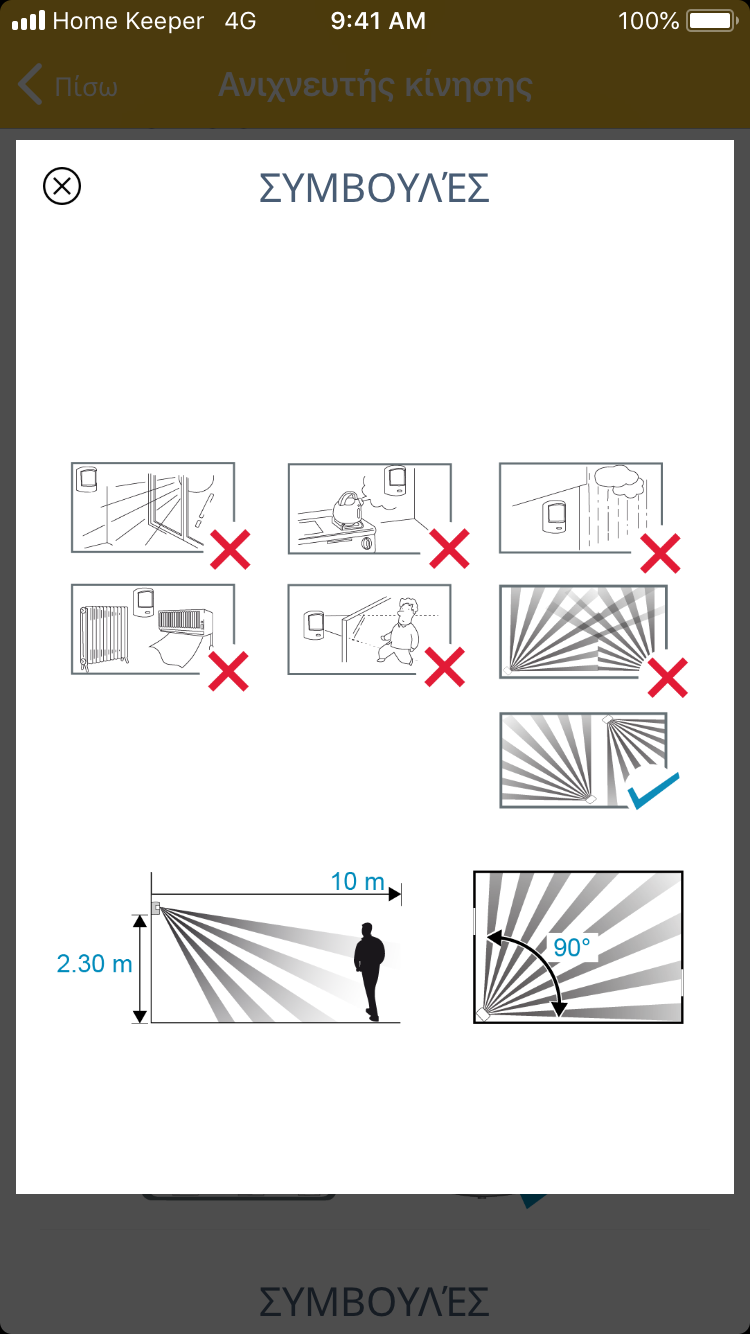 Home Keeper 4G 9:41 AM 100%

Πίσω Ανιχνευτής κίνησης

ΣΥΜΒΟΥΛΈΣ

10 m

2.30 m

90°

ΣΥΜΒΟΥΛΈΣ